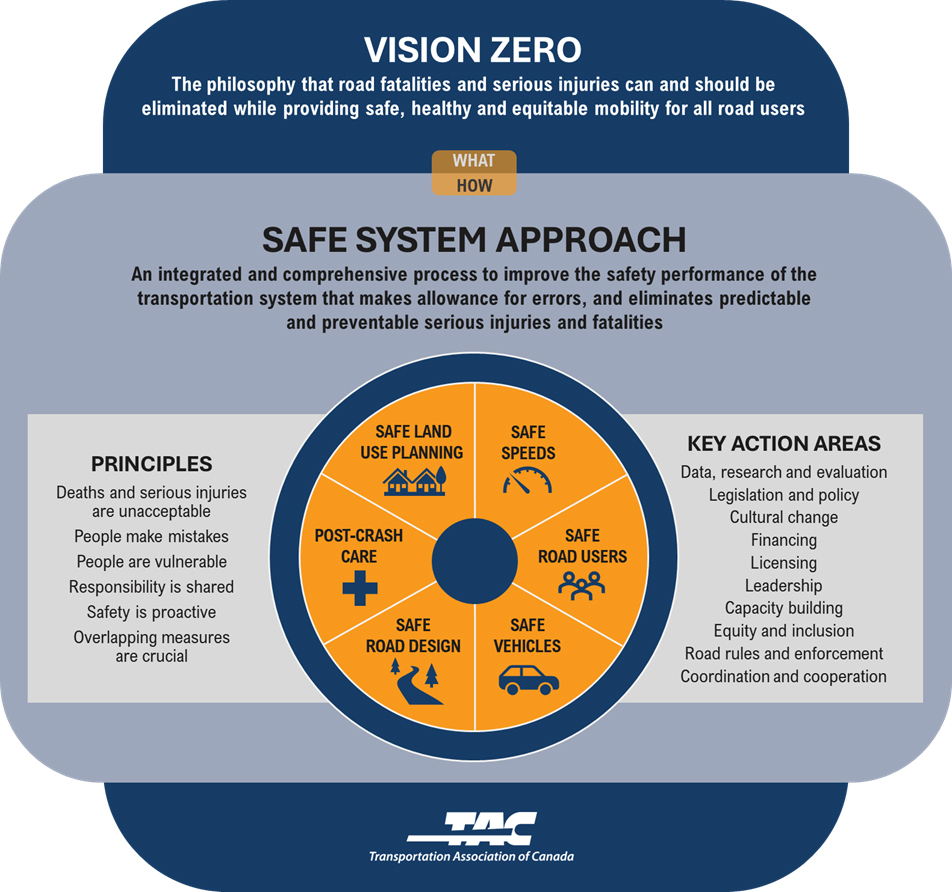 VISION ZERO

The philosophy that road fatalities and serious injuries can and should be eliminated while providing safe, healthy and equitable mobility for all road users

WHAT

HOW

SAFE SYSTEM APPROACH

An integrated and comprehensive process to improve the safety performance of the transportation system that makes allowance for errors, and eliminates predictable and preventable serious injuries and fatalities

PRINCIPLES

Deaths and serious injuries are unacceptable
People make mistakes
People are vulnerable
Responsibility is shared
Safety is proactive
Overlapping measures are crucial

SAFE LAND USE PLANNING

SAFE SPEEDS

SAFE ROAD USERS

SAFE VEHICLES

SAFE ROAD DESIGN

POST-CRASH CARE

KEY ACTION AREAS

Data, research and evaluation
Legislation and policy
Cultural change
Financing
Licensing
Leadership
Capacity building
Equity and inclusion
Road rules and enforcement
Coordination and cooperation

TAC
Transportation Association of Canada